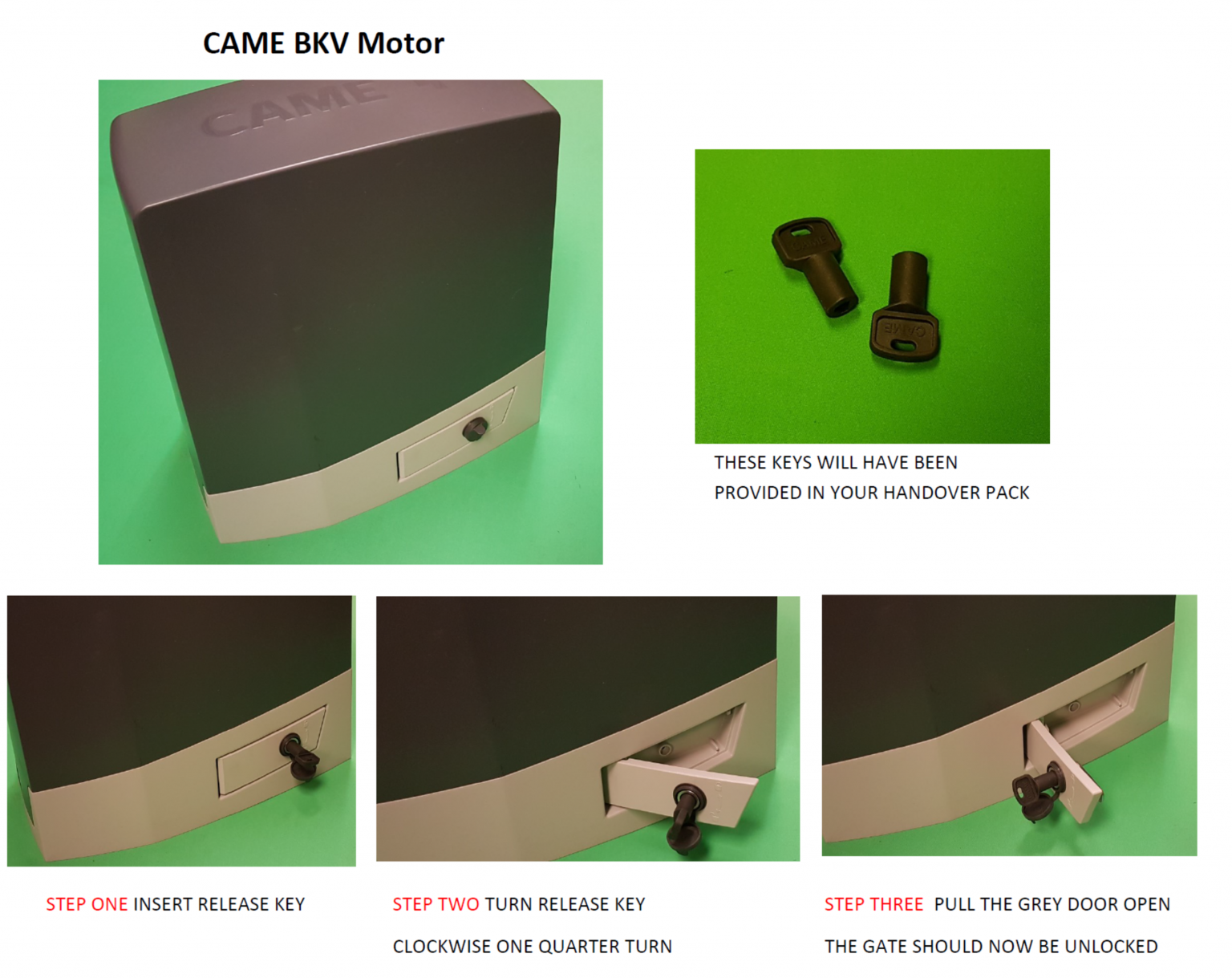 CAME BKV Motor

CAME

CAME

CAME

THESE KEYS WILL HAVE BEEN PROVIDED IN YOUR HANDOVER PACK

STEP ONE INSERT RELEASE KEY

STEP TWO TURN RELEASE KEY CLOCKWISE ONE QUARTER TURN

STEP THREE PULL THE GREY DOOR OPEN THE GATE SHOULD NOW BE UNLOCKED